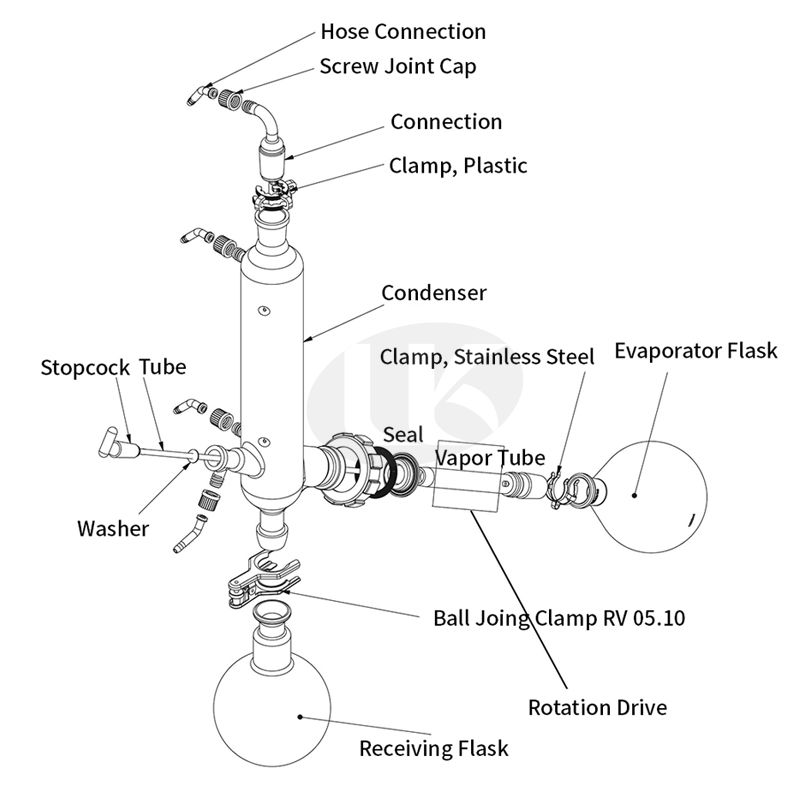 Hose Connection
Screw Joint Cap
Connection
Clamp, Plastic
Condenser
Clamp, Stainless Steel
Evaporator Flask
Stopcock Tube
Seal
Vapor Tube
Washer
Ball Joing Clamp RV 05.10
Rotation Drive
Receiving Flask