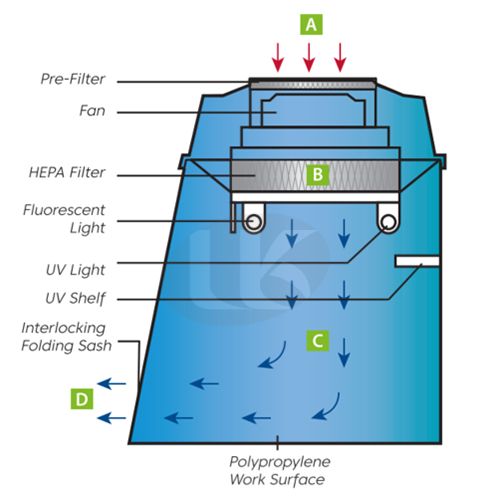 A

Pre-Filter

Fan

HEPA Filter

B

Fluorescent Light

UV Light

UV Shelf

Interlocking Folding Sash

C

D

Polypropylene Work Surface